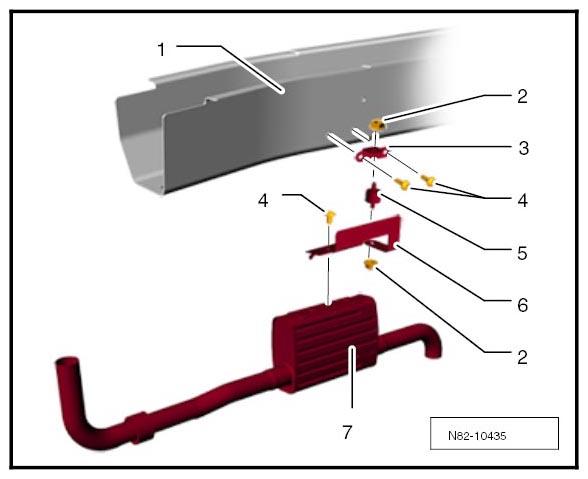 1
2
3
4
4
5
6
2
7
N82-10435