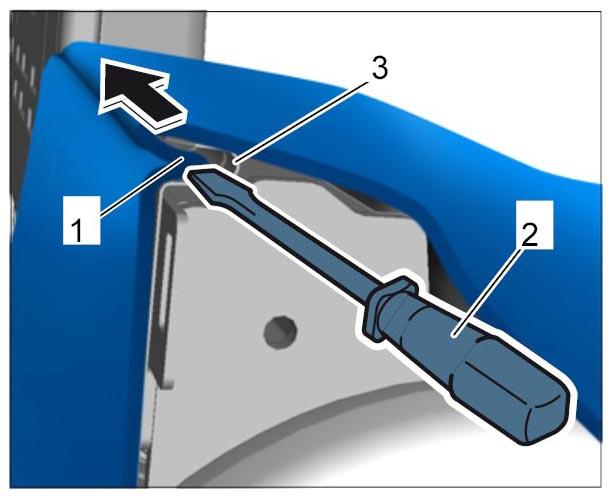 3
1
2