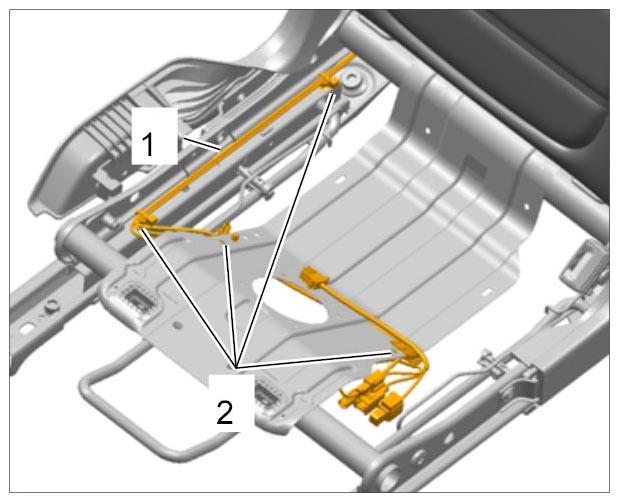 1

2