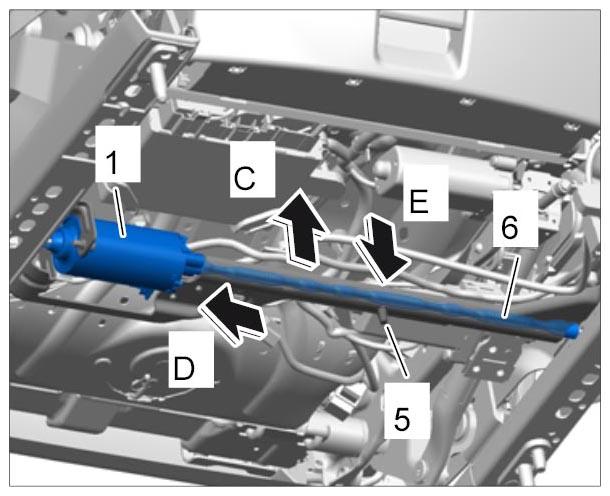 1
C
E
6
D
5