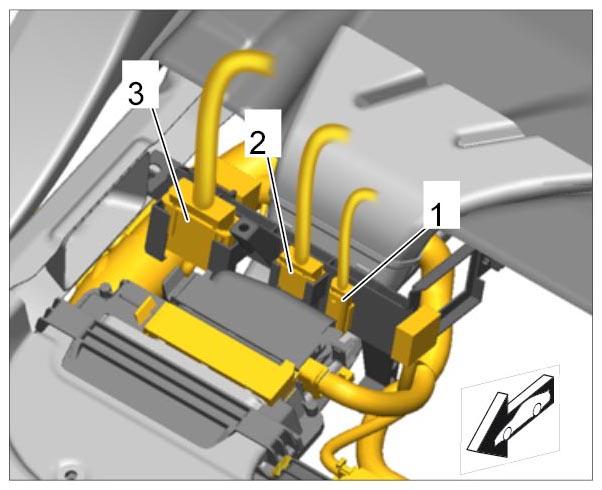 3
2
1