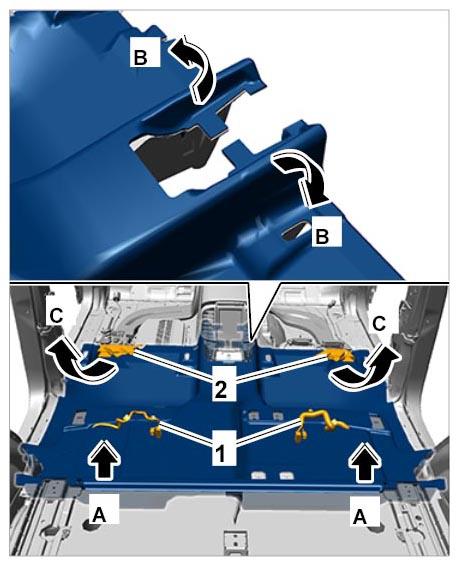 B
B
C
C
2
1
A
A