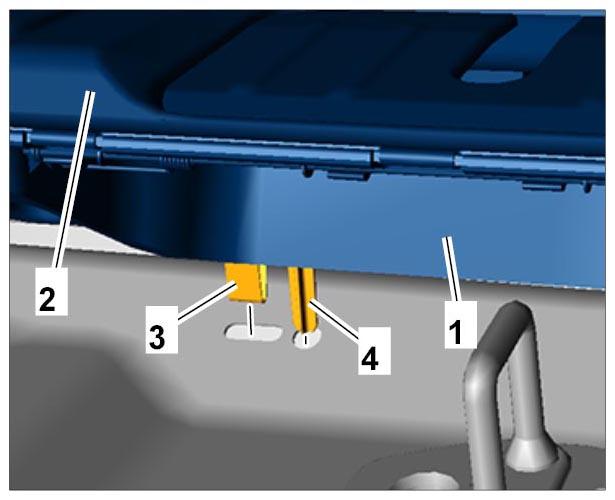 2
3
4
1