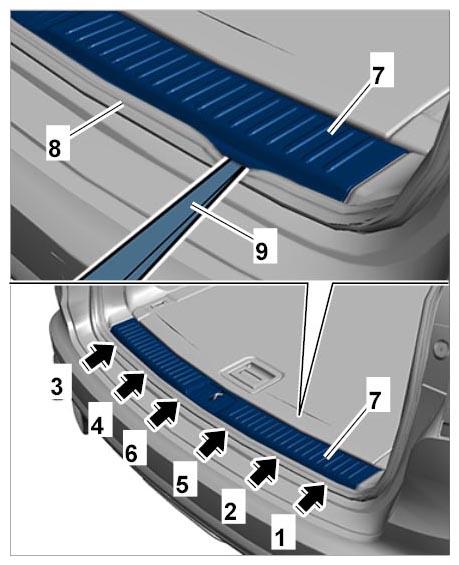 7
8
9
3
4
6
5
2
1
7