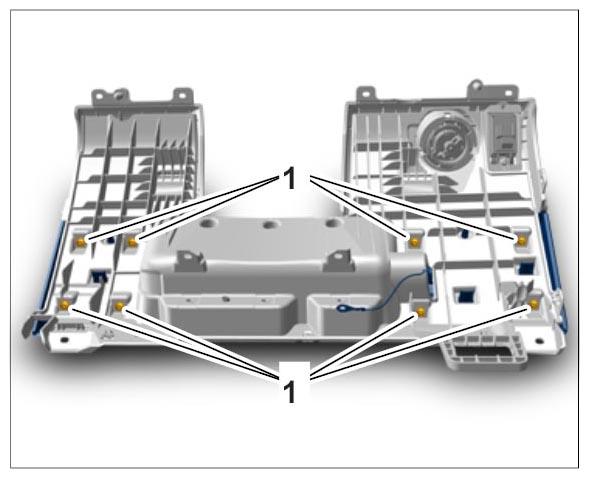 1
1