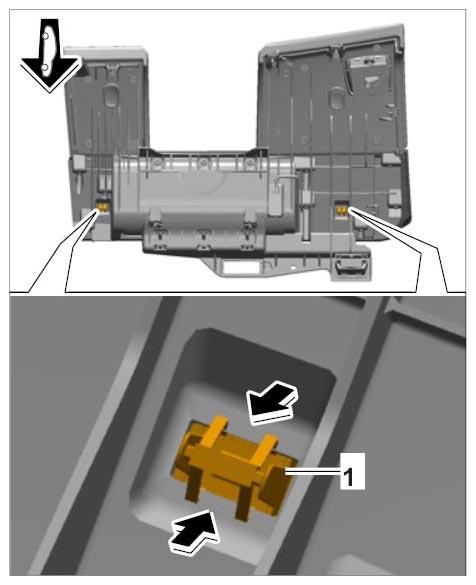 1