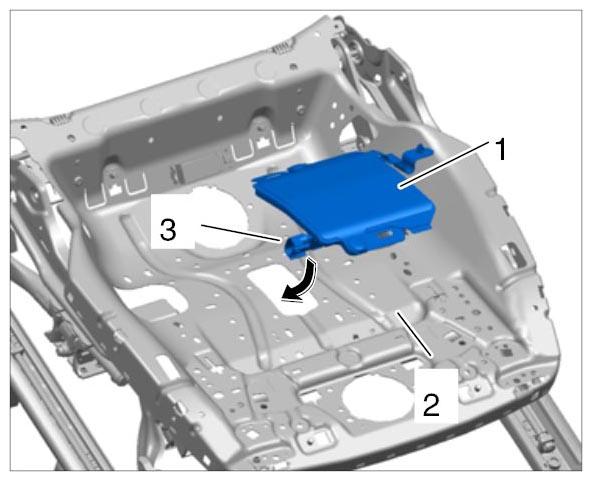 1
3
2