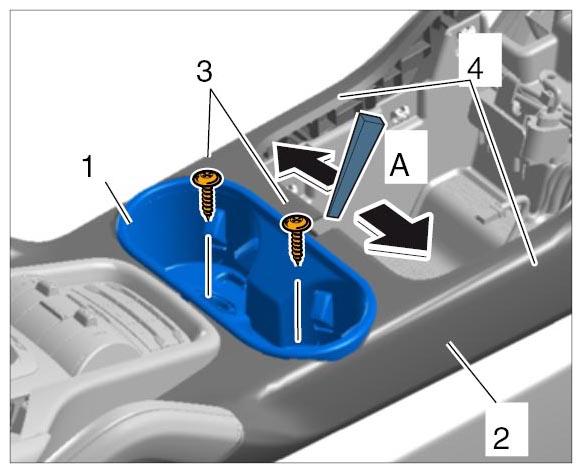 3
4
1
A
2