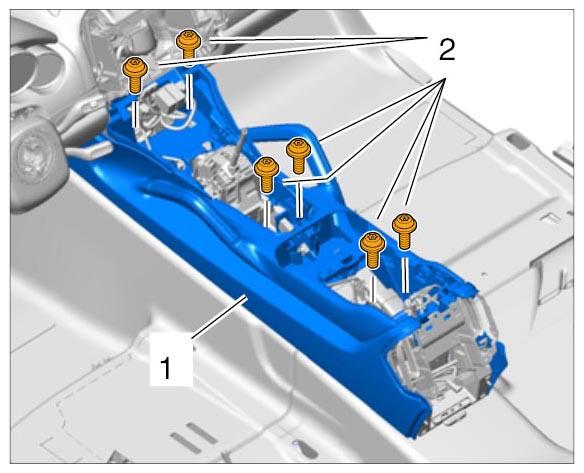 2

1