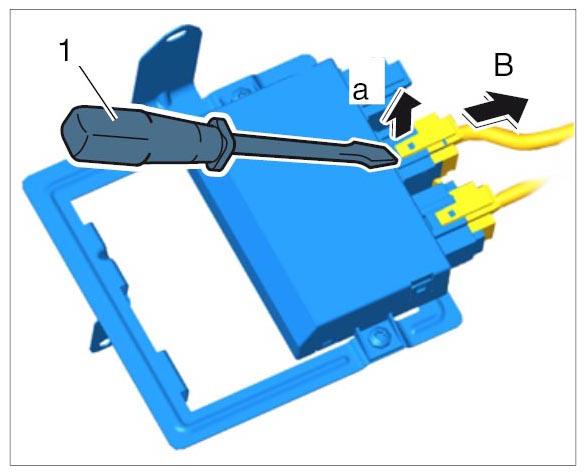 1
a
B