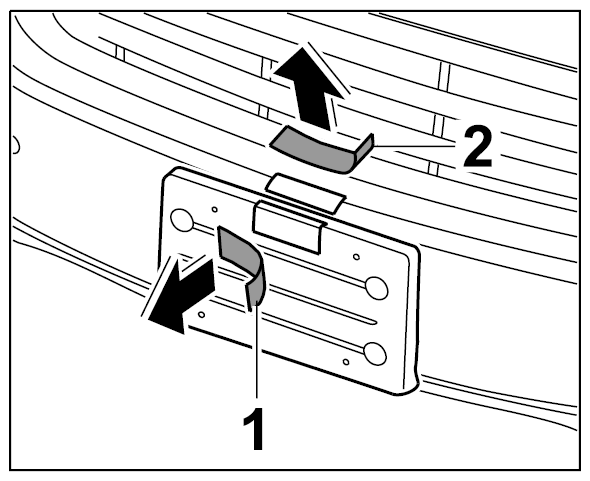 2

1