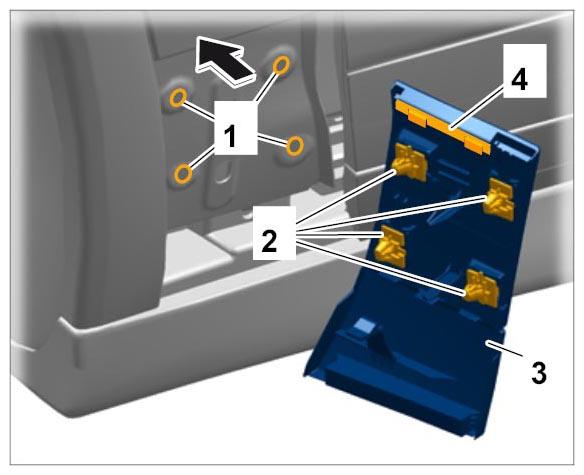 4
1
2
3