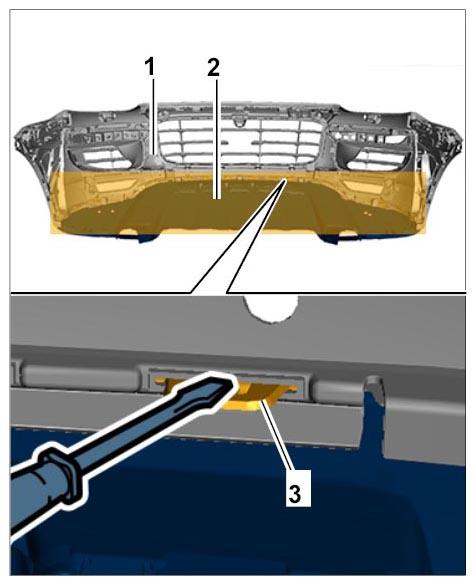 1
2
3