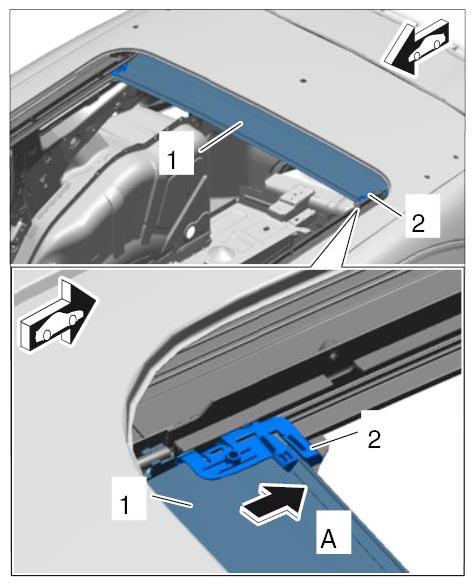 1
2
2
1
A