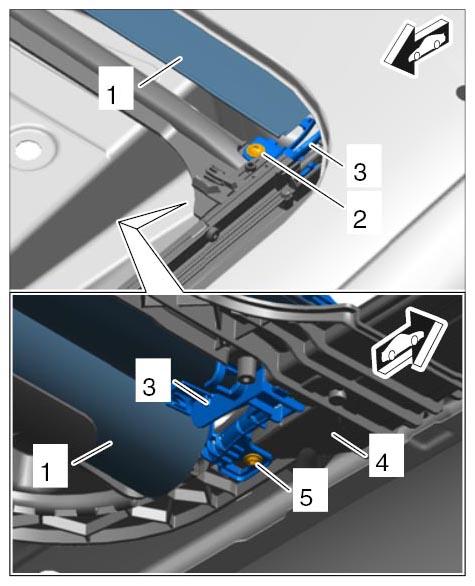 1
3
2
3
1
4
5