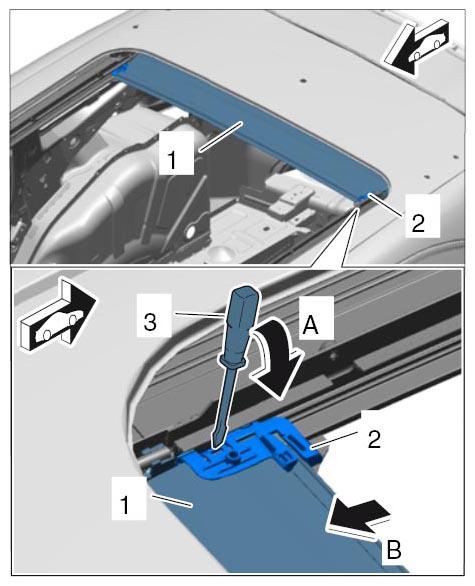 1
2
3
A
2
1
B