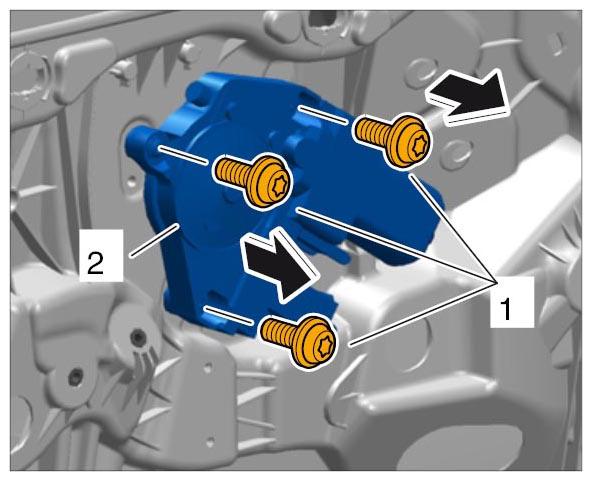 2

1