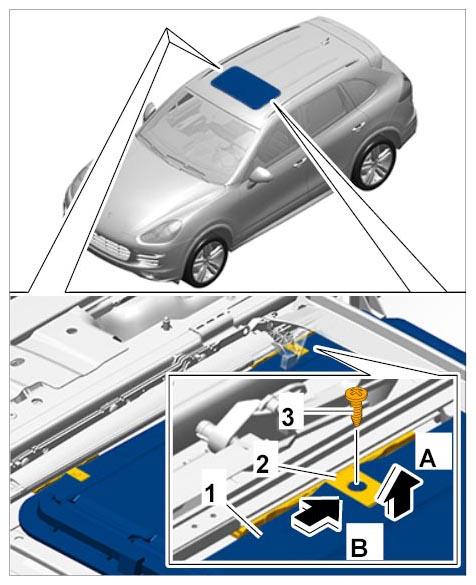 3
2
1
A
B