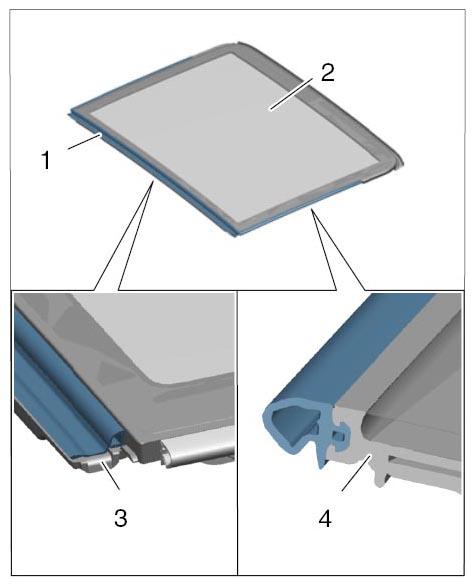 2
1
3
4