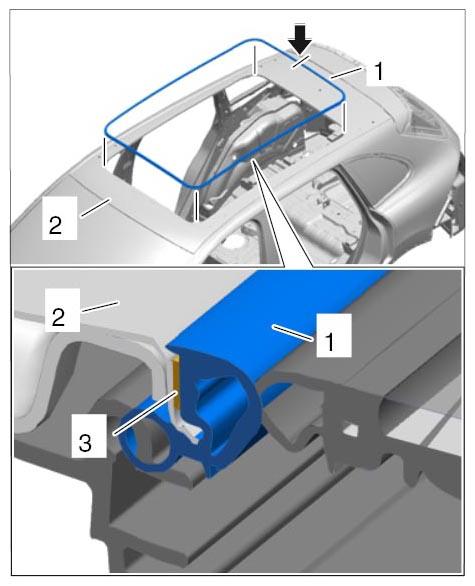 1
2
2
1
3