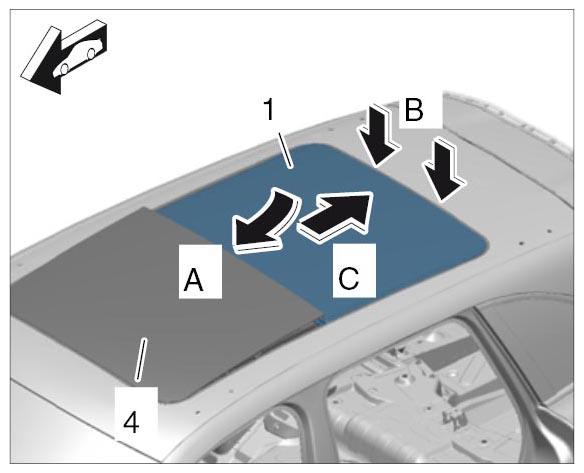 1
B
A
C
4