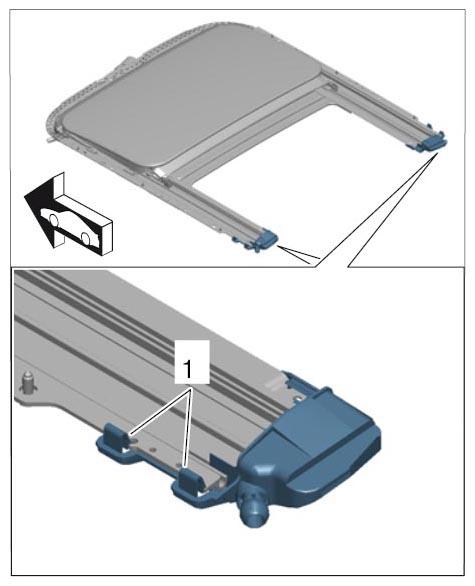 1