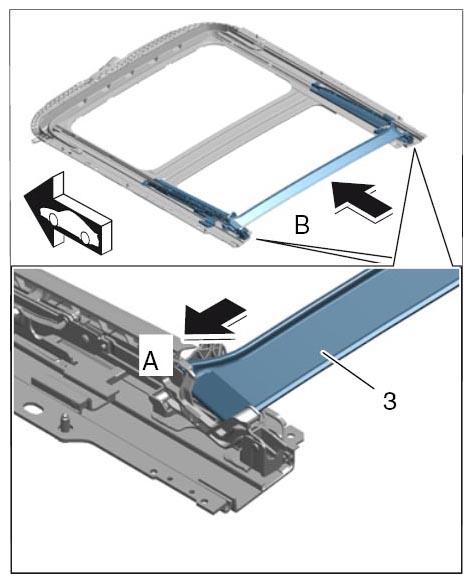 B

A

3