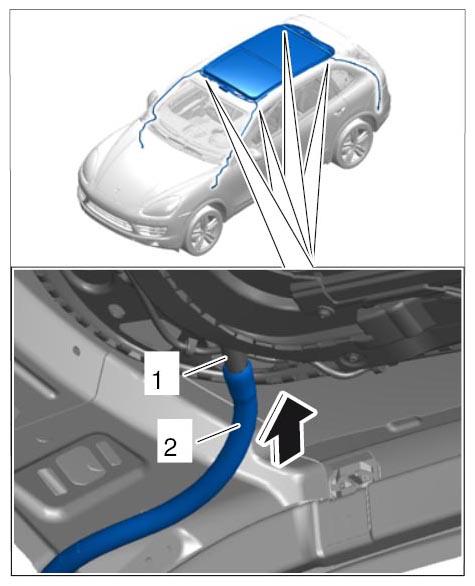 1

2