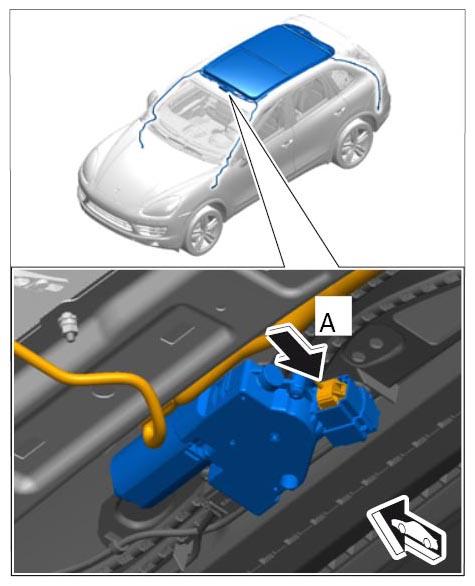 A