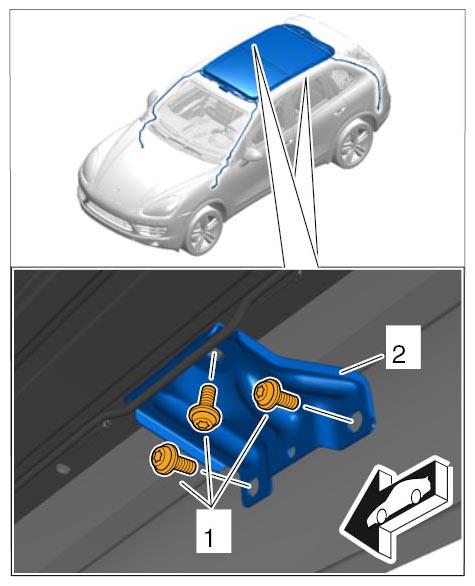 2

1