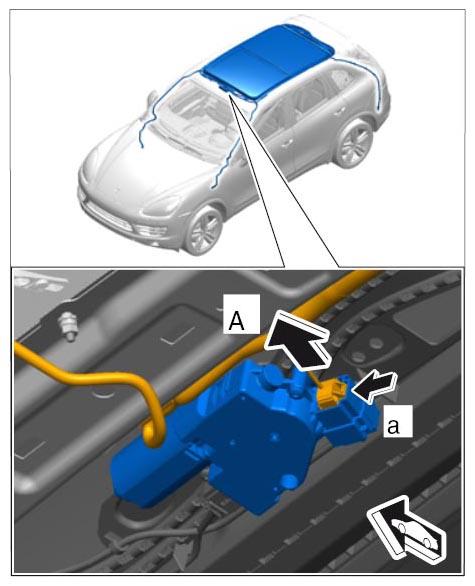 A
a