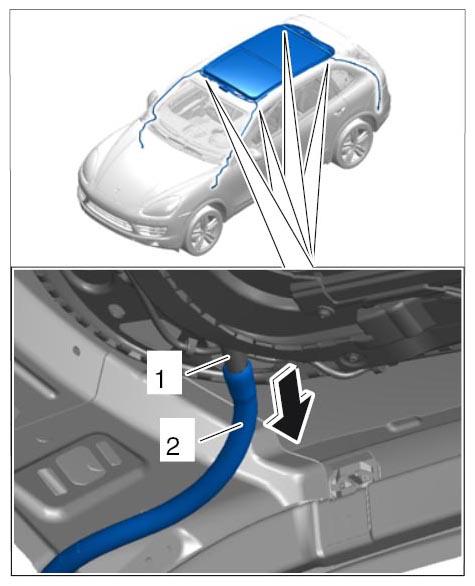 1

2