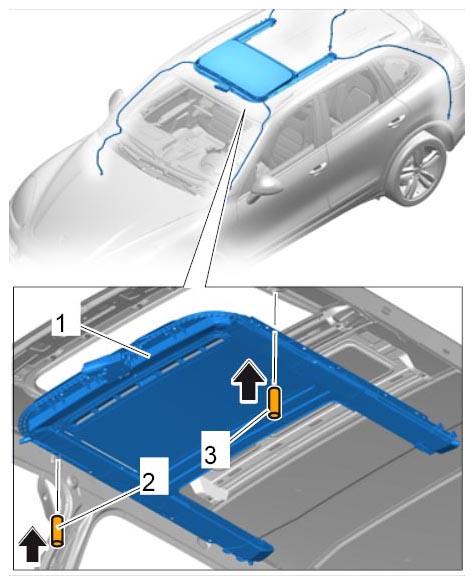 1
3
2