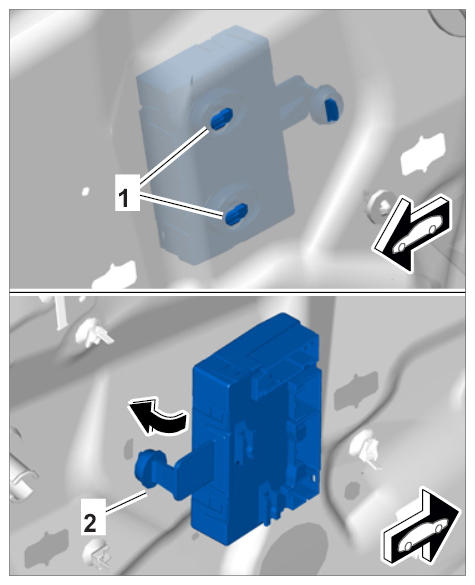 1

2