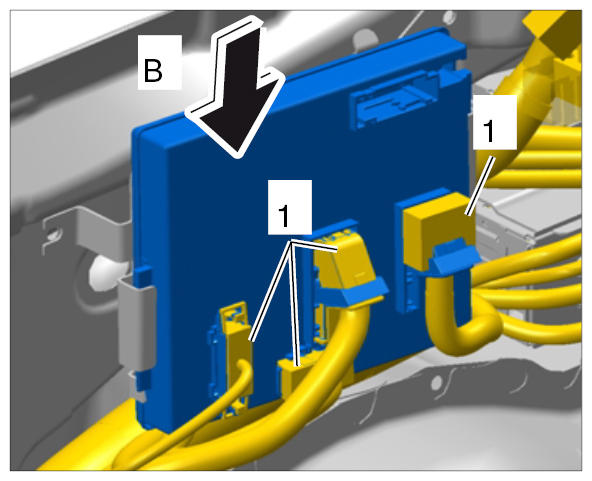 B

1

1