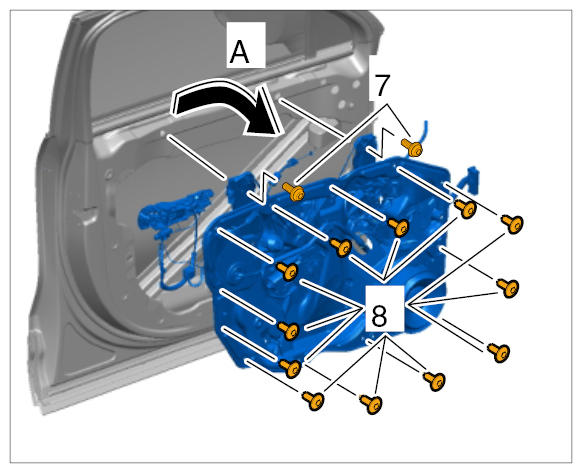 A

7

8