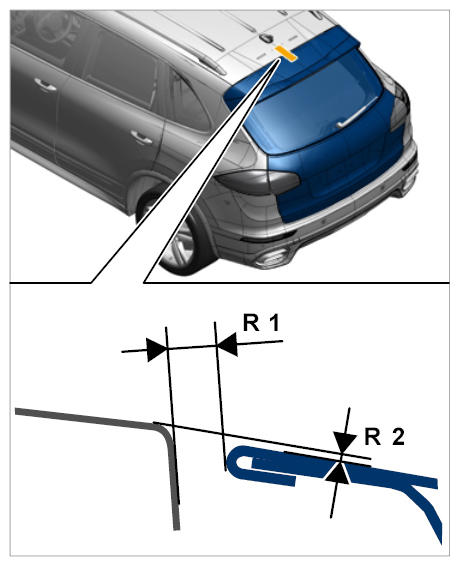 R 1

R 2