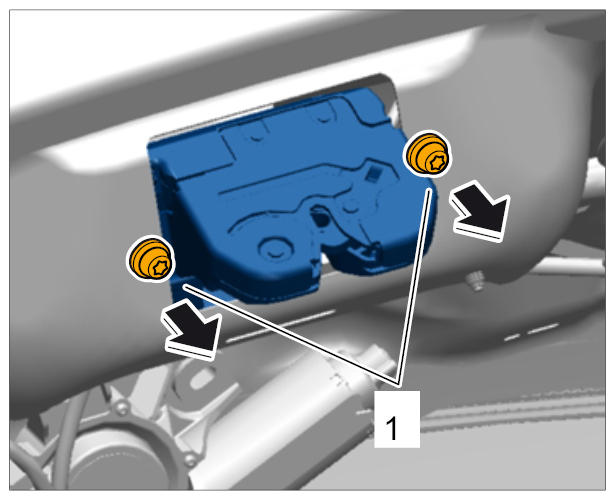 1