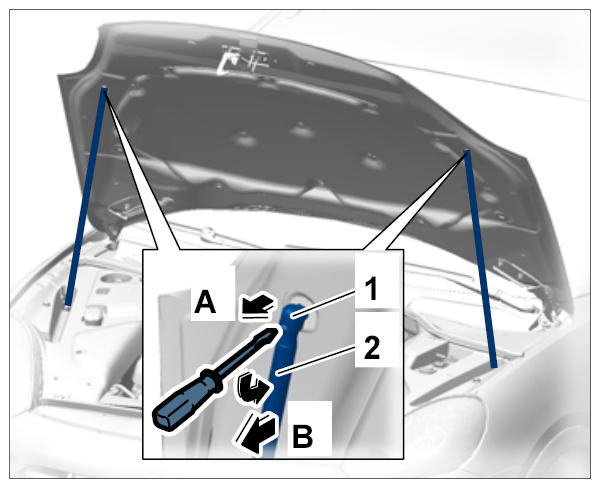 A
1
2
B