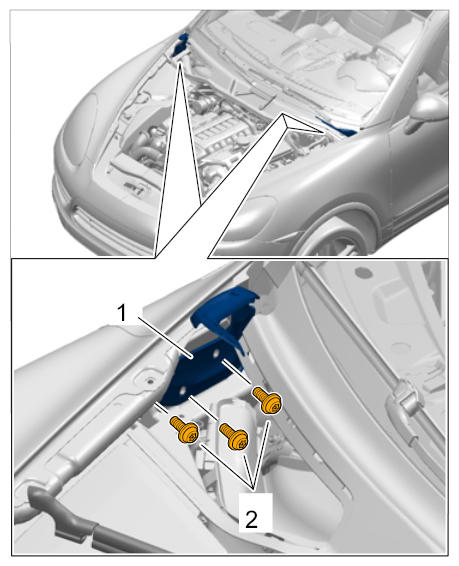 1
2