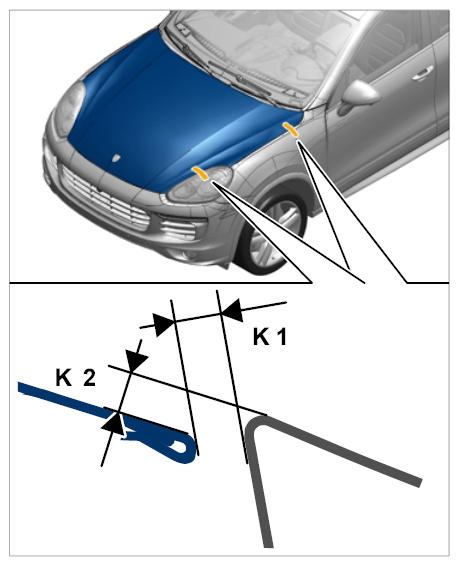 K 1
K 2