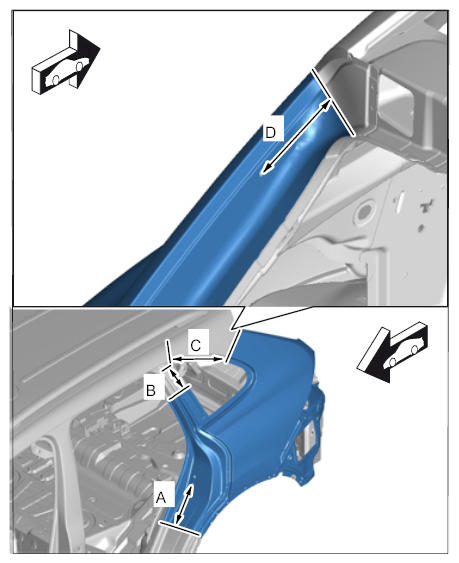 D

C

B

A