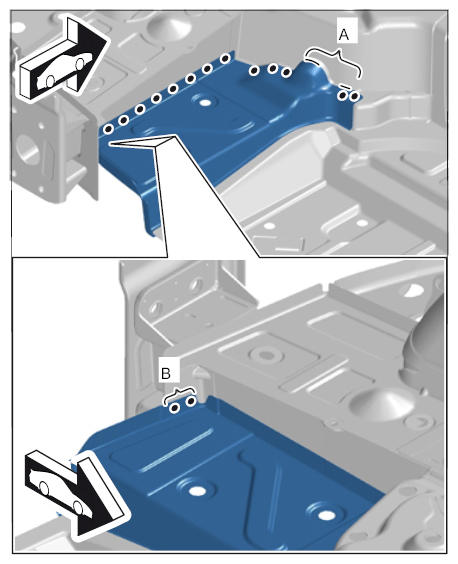 A

B