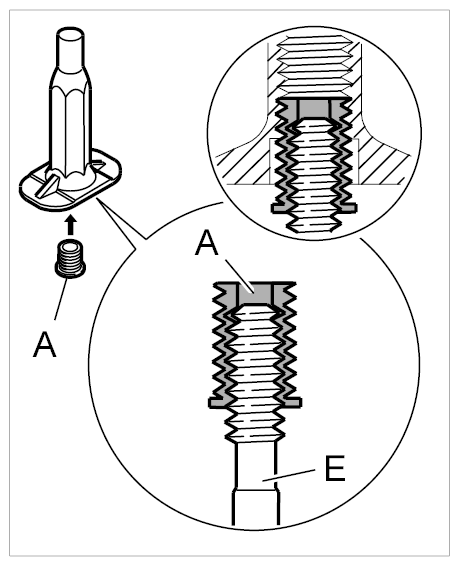 A
A
E