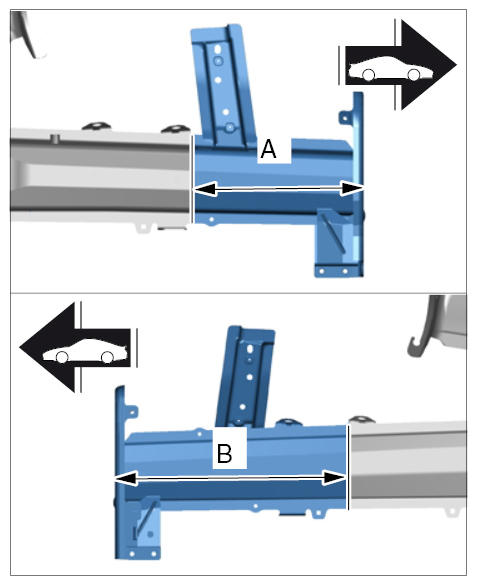 A

B