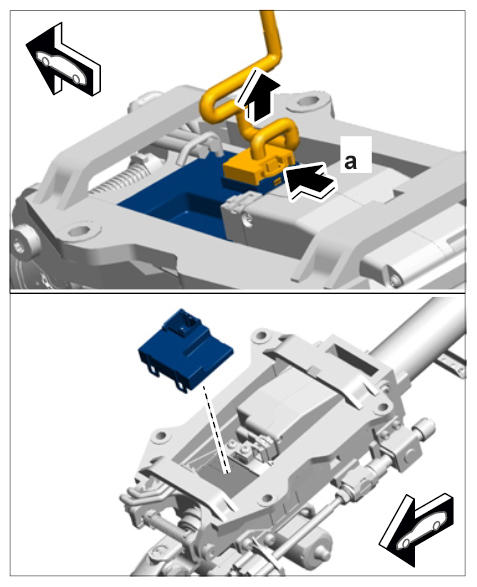 a