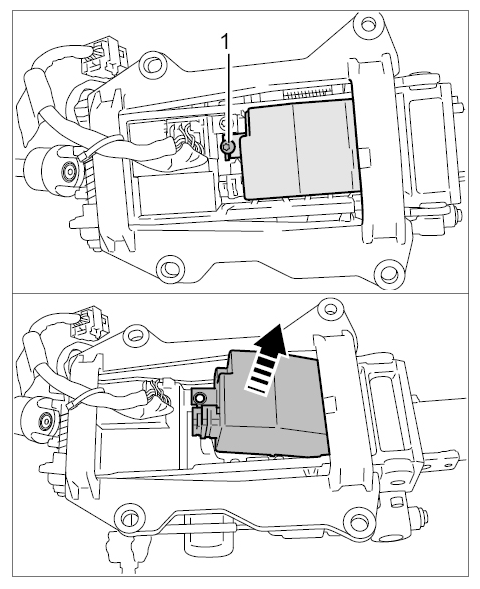 1