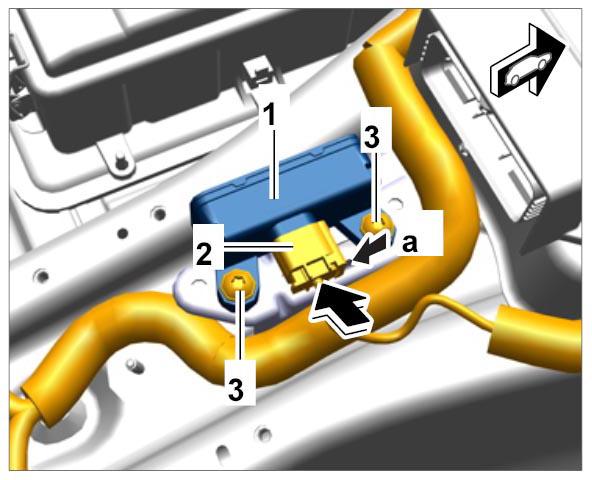 1
3
2
a
3