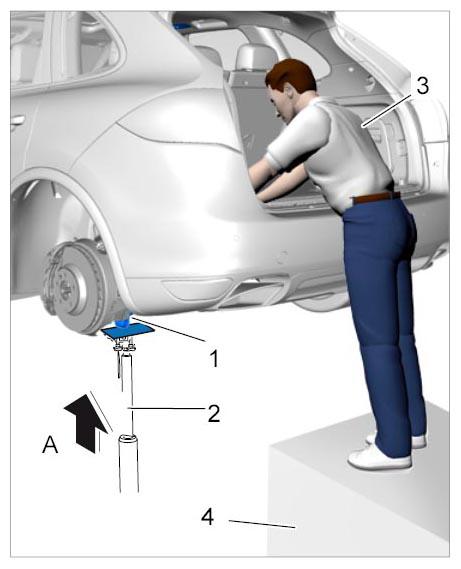 3

1

2

A

4