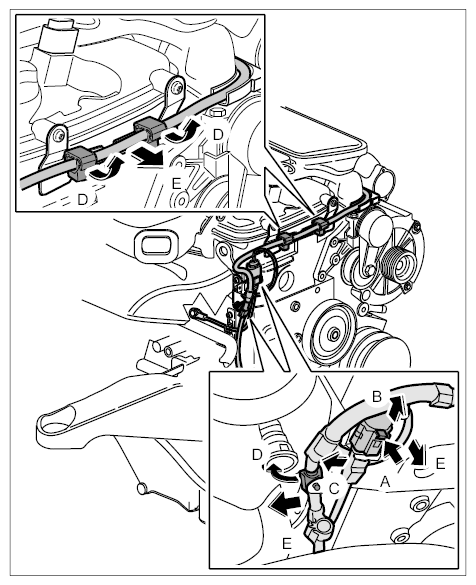 D
E
D
B
D
E
C
A
E